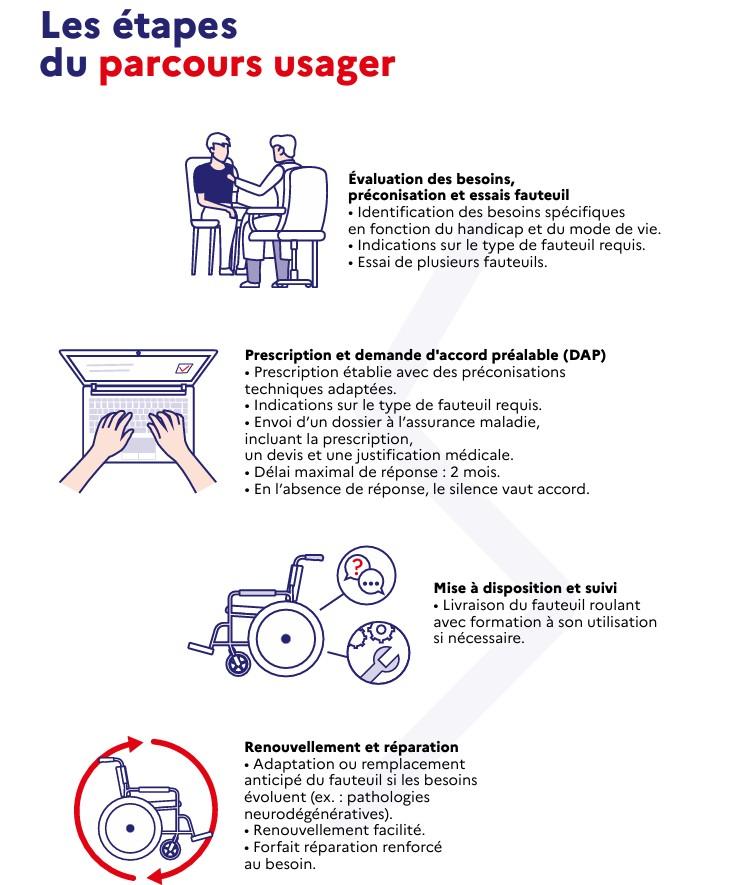 Les étapes du parcours usager

Évaluation des besoins, préconisation et essais fauteuil
• Identification des besoins spécifiques en fonction du handicap et du mode de vie.
• Indications sur le type de fauteuil requis.
• Essai de plusieurs fauteuils.

Prescription et demande d'accord préalable (DAP)
• Prescription établie avec des préconisations techniques adaptées.
• Indications sur le type de fauteuil requis.
• Envoi d'un dossier à l'assurance maladie, incluant la prescription, un devis et une justification médicale.
• Délai maximal de réponse : 2 mois.
• En l'absence de réponse, le silence vaut accord.

Mise à disposition et suivi
• Livraison du fauteuil roulant avec formation à son utilisation si nécessaire.

Renouvellement et réparation
• Adaptation ou remplacement anticipé du fauteuil si les besoins évoluent (ex. : pathologies neurodégénératives).
• Renouvellement facilité.
• Forfait réparation renforcé au besoin.